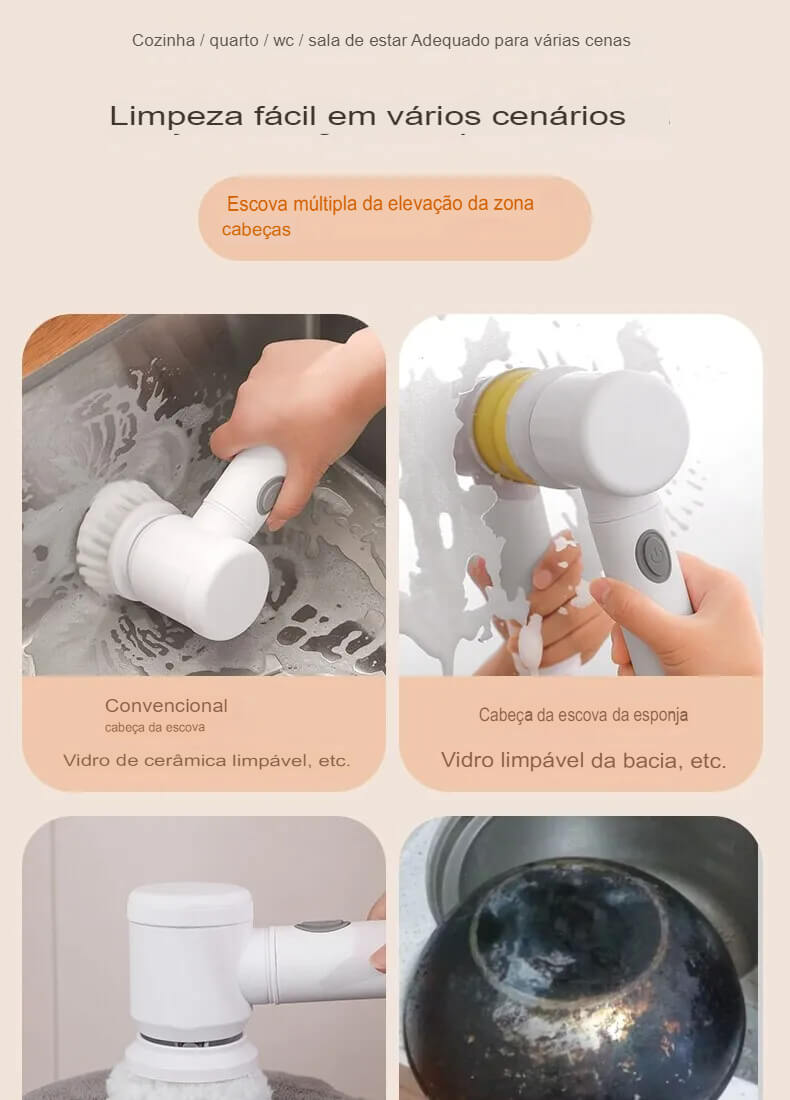 Cozinha / quarto / wc / sala de estar Adequado para várias cenas

Limpeza fácil em vários cenários

Escova múltipla da elevação da zona cabeças

Convencional
cabeça da escova

Vidro de cerâmica limpável, etc.

Cabeça da escova da esponja

Vidro limpável da bacia, etc.