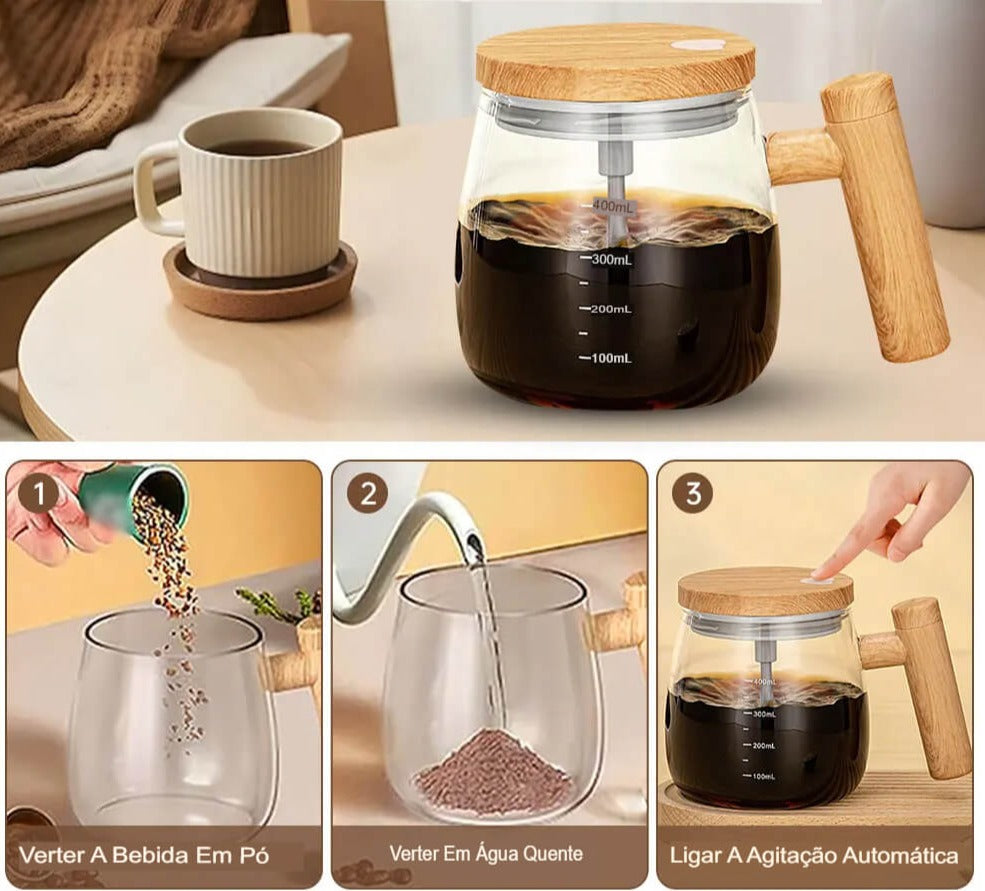 400mL
300mL
200mL
100mL

1
Verter A Bebida Em Pó

2
Verter Em Água Quente

3
400mL
300mL
200mL
100mL
Ligar A Agitação Automática