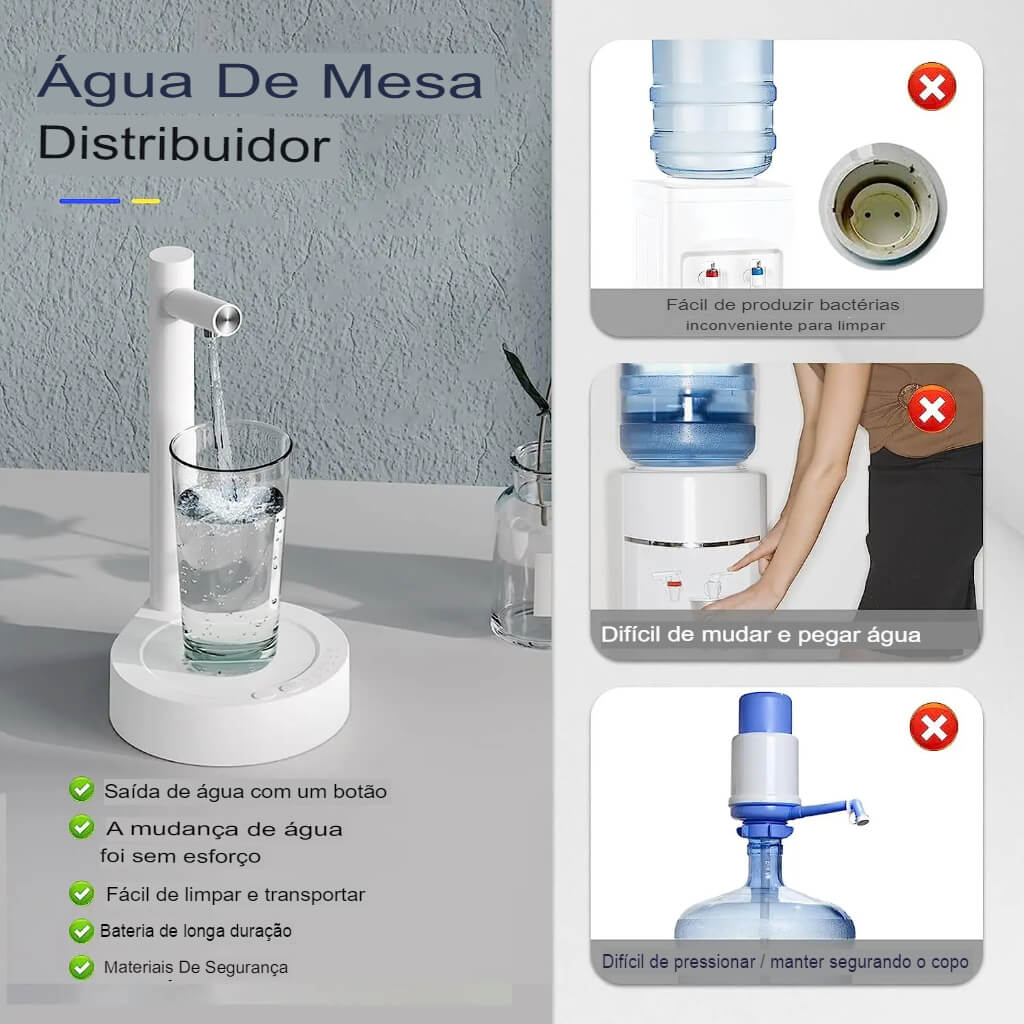 Água De Mesa
Distribuidor

Saída de água com um botão

A mudança de água foi sem esforço

Fácil de limpar e transportar

Bateria de longa duração

Materiais De Segurança

Fácil de produzir bactérias
inconveniente para limpar

Difícil de mudar e pegar água

Difícil de pressionar / manter segurando o copo