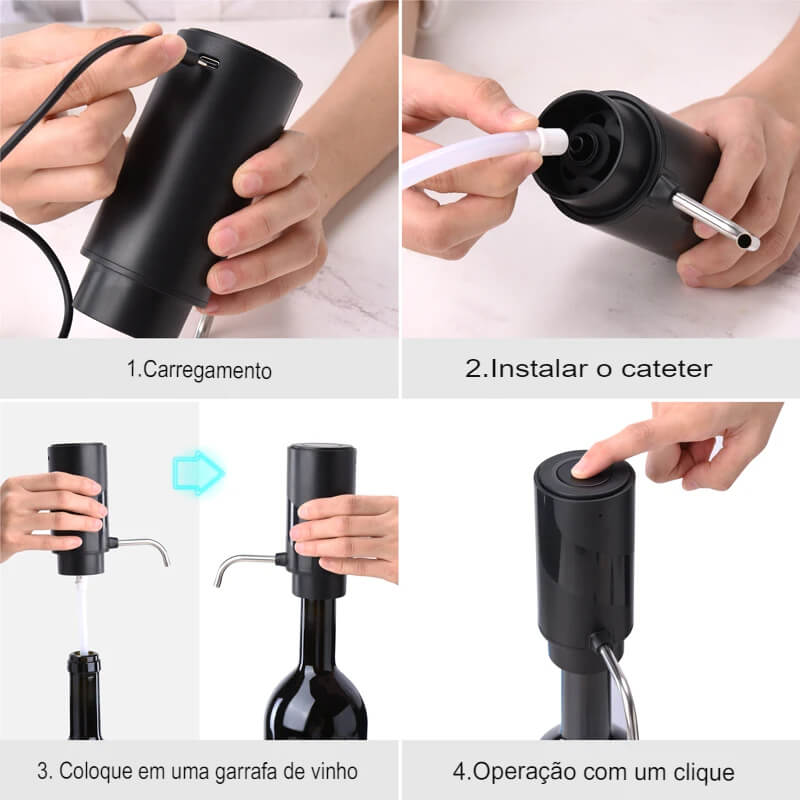 1.Carregamento

2.Instalar o cateter

3. Coloque em uma garrafa de vinho

4.Operação com um clique