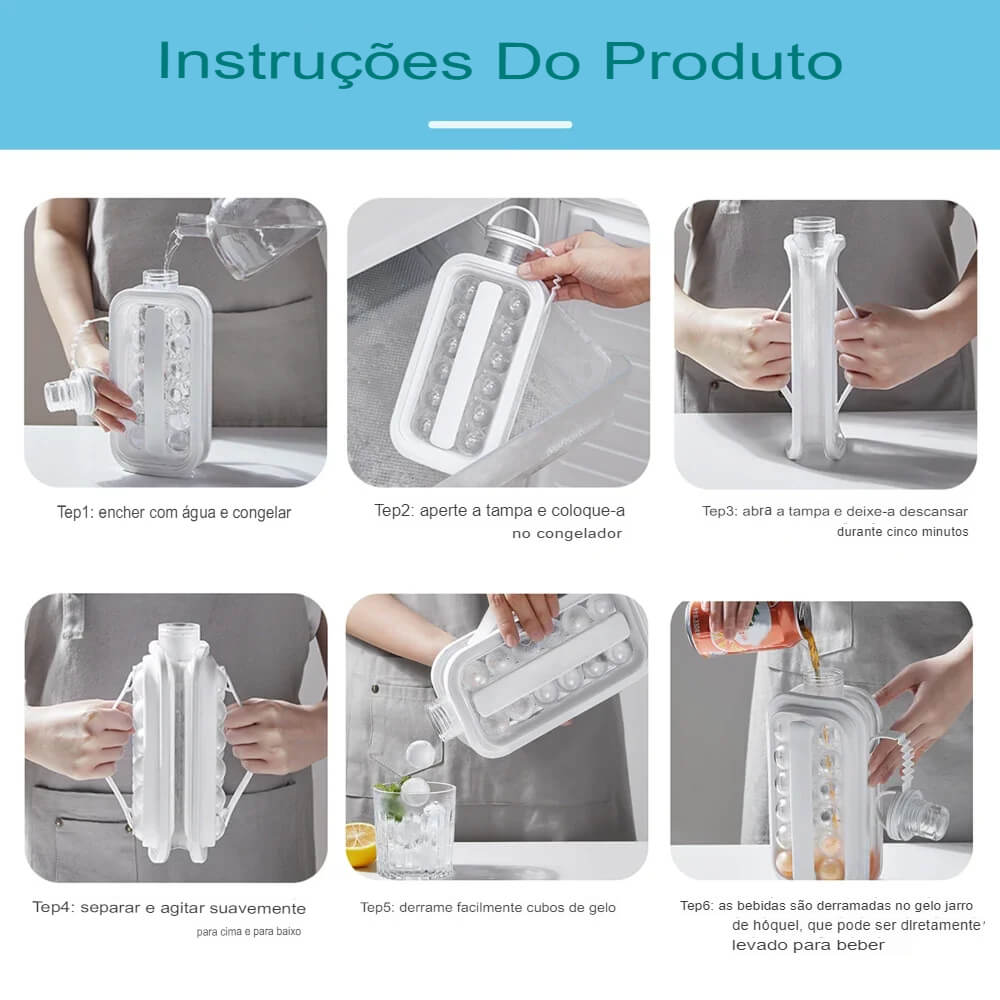 Instruções Do Produto

Tep1: encher com água e congelar

Tep2: aperte a tampa e coloque-a no congelador

Tep3: abra a tampa e deixe-a descansar durante cinco minutos

Tep4: separar e agitar suavemente para cima e para baixo

Tep5: derrame facilmente cubos de gelo

Tep6: as bebidas são derramadas no gelo jarro de hóquel, que pode ser diretamente levado para beber